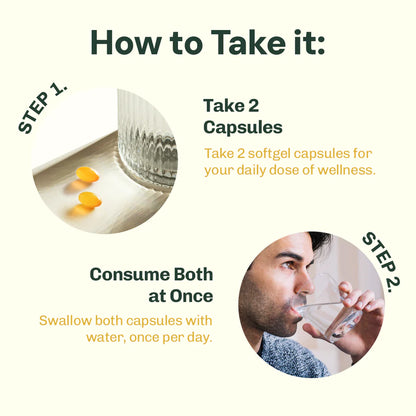 How to Take it:

STEP 1.

Take 2 Capsules

Take 2 softgel capsules for your daily dose of wellness.

STEP 2.

Consume Both at Once

Swallow both capsules with water, once per day.